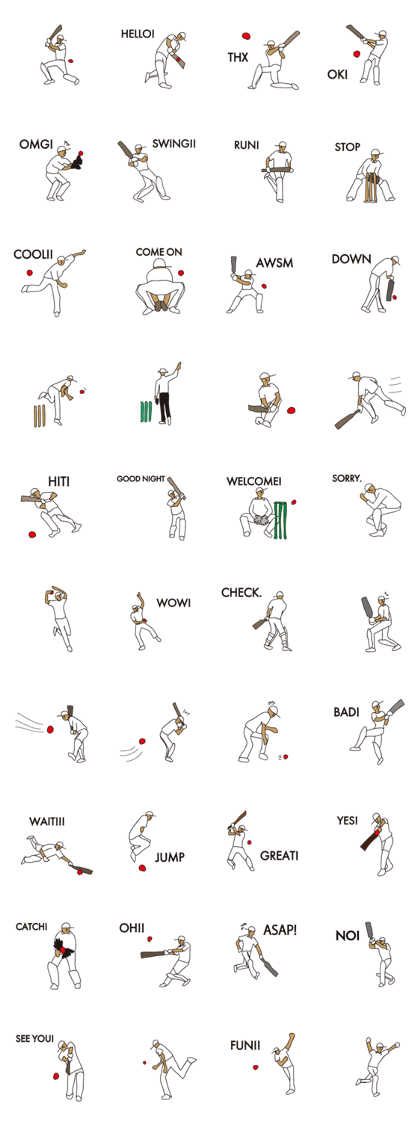 HELLO!

THX

OK!

OMG!

SWING!!

RUN!

STOP

COOL!!

COME ON

AWSM

DOWN

HIT!

GOOD NIGHT

WELCOME!

SORRY.

WOW!

CHECK.

BAD!

WAIT!!!

JUMP

GREAT!

YES!

CATCH!

OH!!

ASAP!

NO!

SEE YOU!

FUN!!