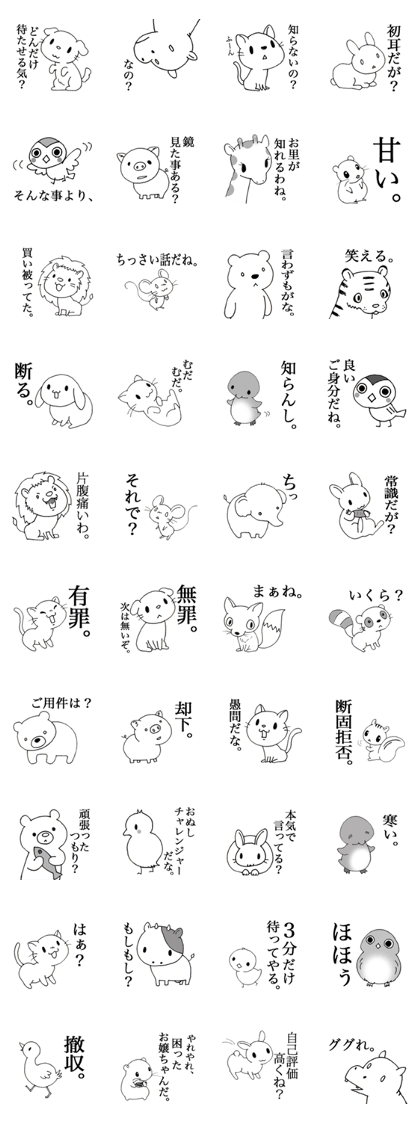 どんだけ待たせる気?

なの?

ふーん
知らないの?

初耳だが?

そんな事より、

鏡見た事ある?

お里が知れるわね。

甘い。

買い被ってた。

ちっさい話だね。

言わずもがな。

笑える。

断る。

むだむだ。

知らんし。

良いご身分だね。

片腹痛いわ。

それで?

ちっ

常識だが?

有罪。

無罪。
次は無いぞ。

まぁね。

いくら?

ご用件は?

却下。

愚問だな。

断固拒否。

頑張ったつもり?

おぬしチャレンジャーだな。

本気で言ってる?

寒い。

はぁ?

もしもし?

3分だけ待ってやる。

ほほう

撤収。

やれやれ、困ったお嬢ちゃんだ。

自己評価高くね?

ググれ。