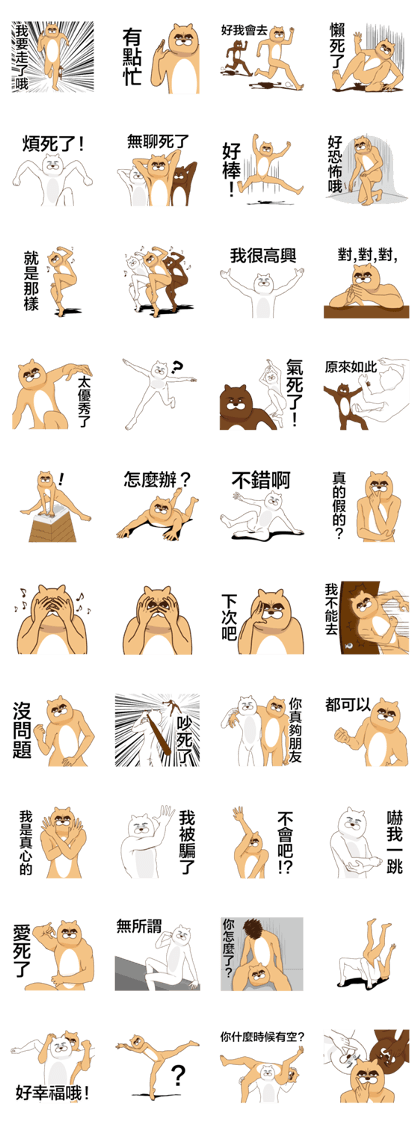 我要走了哦

有點忙

好我會去

懶死了

煩死了!

無聊死了

好棒!

好恐怖哦

就是那樣

我很高興

對,對,對,

太優秀了

?

氣死了!

原來如此

!

怎麼辦?

不錯啊

真的假的?

下次吧

我不能去

沒問題

吵死了

你真夠朋友

都可以

我是真心的

我被騙了

不會吧!?

嚇我一跳

愛死了

無所謂

你怎麼了?

好幸福哦!

?

你什麼時候有空?