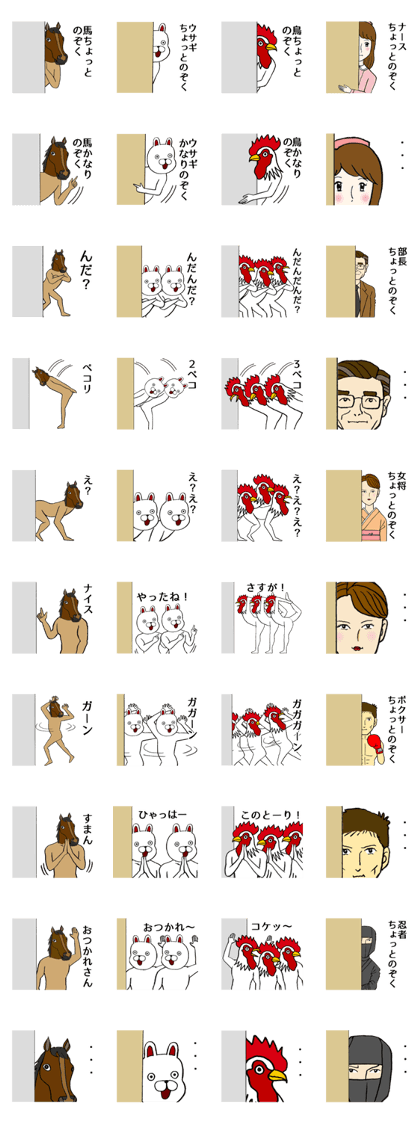 馬ちょっとのぞく

ウサギちょっとのぞく

鳥ちょっとのぞく

ナースちょっとのぞく

馬かなりのぞく

ウサギかなりのぞく

鳥かなりのぞく

・・・

んだ?

んだんだ?

んだんだんだ?

部長ちょっとのぞく

ペコリ

2ペコ

3ペコ

・・・

え?

え?え?

え?え?え?

女将ちょっとのぞく

ナイス

やったね!

さすが!

・・・

ガーン

ガガーン

ガガガーン

ボクサーちょっとのぞく

すまん

ひゃっはー

このとーり!

・・・

おつかれさん

おつかれ〜

コケッ〜

忍者ちょっとのぞく

・・・

・・・

・・・

・・・