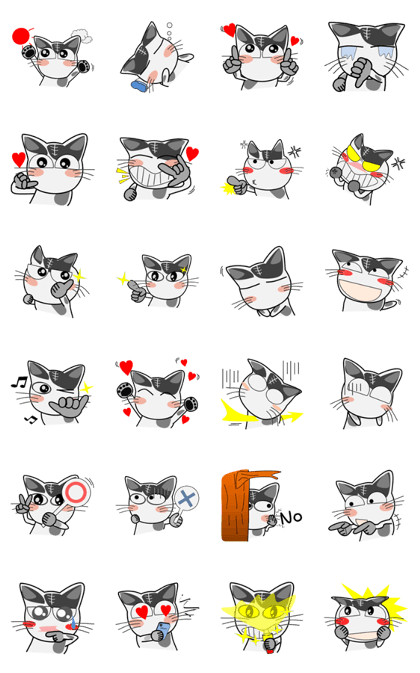 No