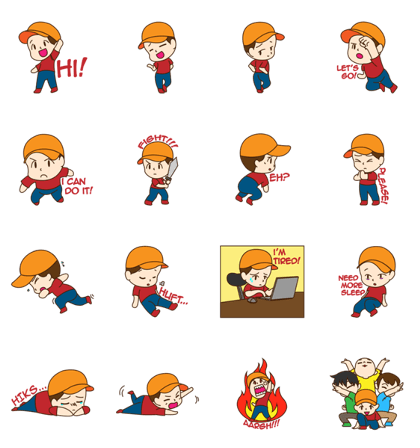 HI!

LET'S GO!

I CAN DO IT!

FIGHT!!!

EH?

PLEASE!

HUFT...

I'M TIRED!

NEED MORE SLEEP

HIKS...

AARGH!!!