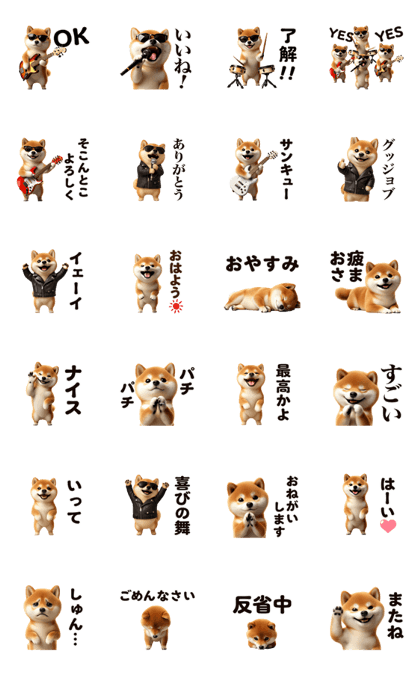 OK

いいね!

了解!!

YES YES

そこんとこよろしく

ありがとう

サンキュー

グッジョブ

イェーイ

おはよう

おやすみ

お疲さま

ナイス

パチパチ

最高かよ

すごい

いって

喜びの舞

おねがいします

はーい

しゅん…

ごめんなさい

反省中

またね