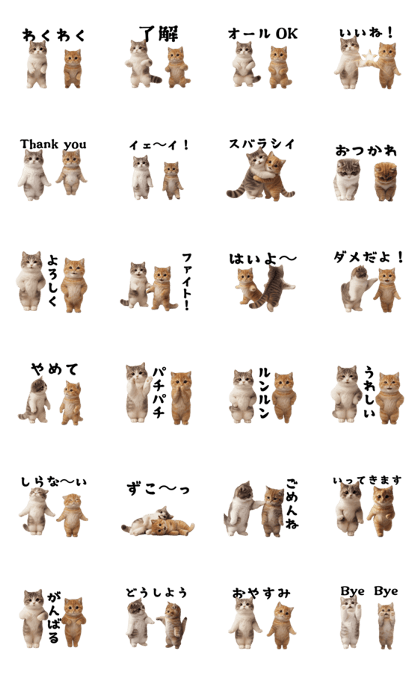 わくわく

了解

オール OK

いいね！

Thank you

イェ〜イ！

スバラシイ

おつかれ

よろしく

ファイト！

はいよ〜

ダメだよ！

やめて

パチパチ

ルンルン

うれしい

しらな〜い

ずこ〜っ

ごめんね

いってきます

がんばる

どうしよう

おやすみ

Bye Bye