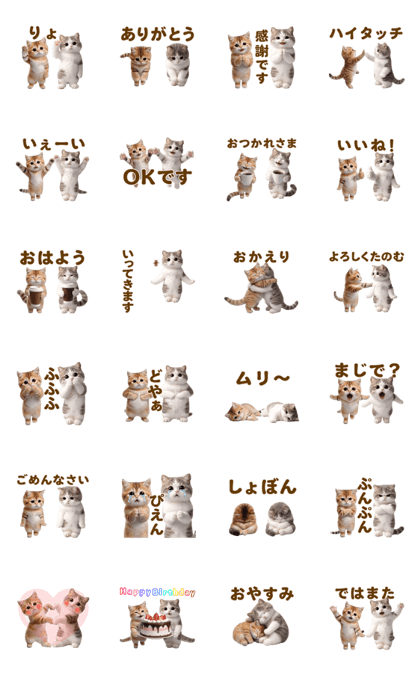 りょ

ありがとう

感謝です

ハイタッチ

いぇーい

OKです

おつかれさま

いいね!

おはよう

いってきます

おかえり

よろしくたのむ

ふふふ

どやぁ

ムリ〜

まじで?

ごめんなさい

ぴえん

しょぼん

ぷんぷん

Happy Birthday

おやすみ

ではまた