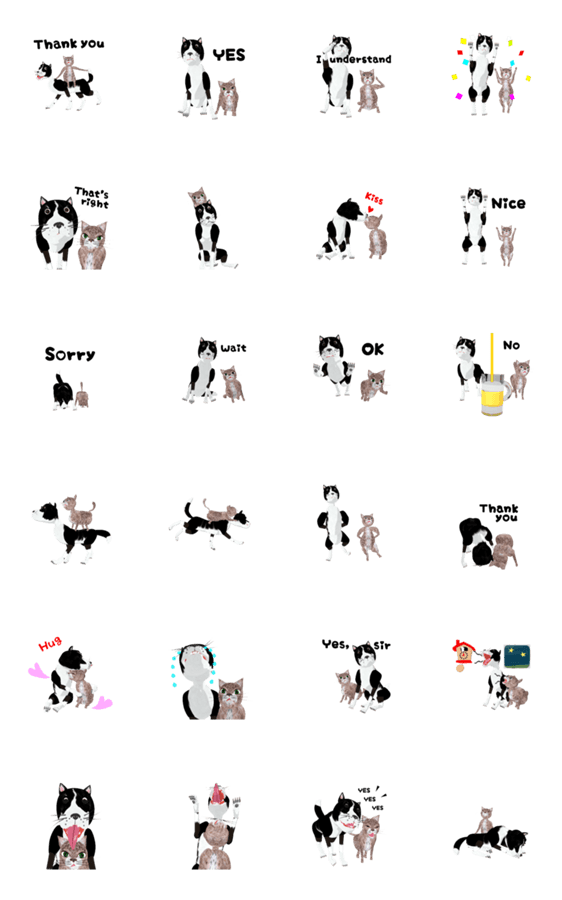 Thank you

YES

I understand

That's right

Kiss

Nice

Sorry

wait

OK

No

Thank you

Hug

Yes, Sir

YES YES YES